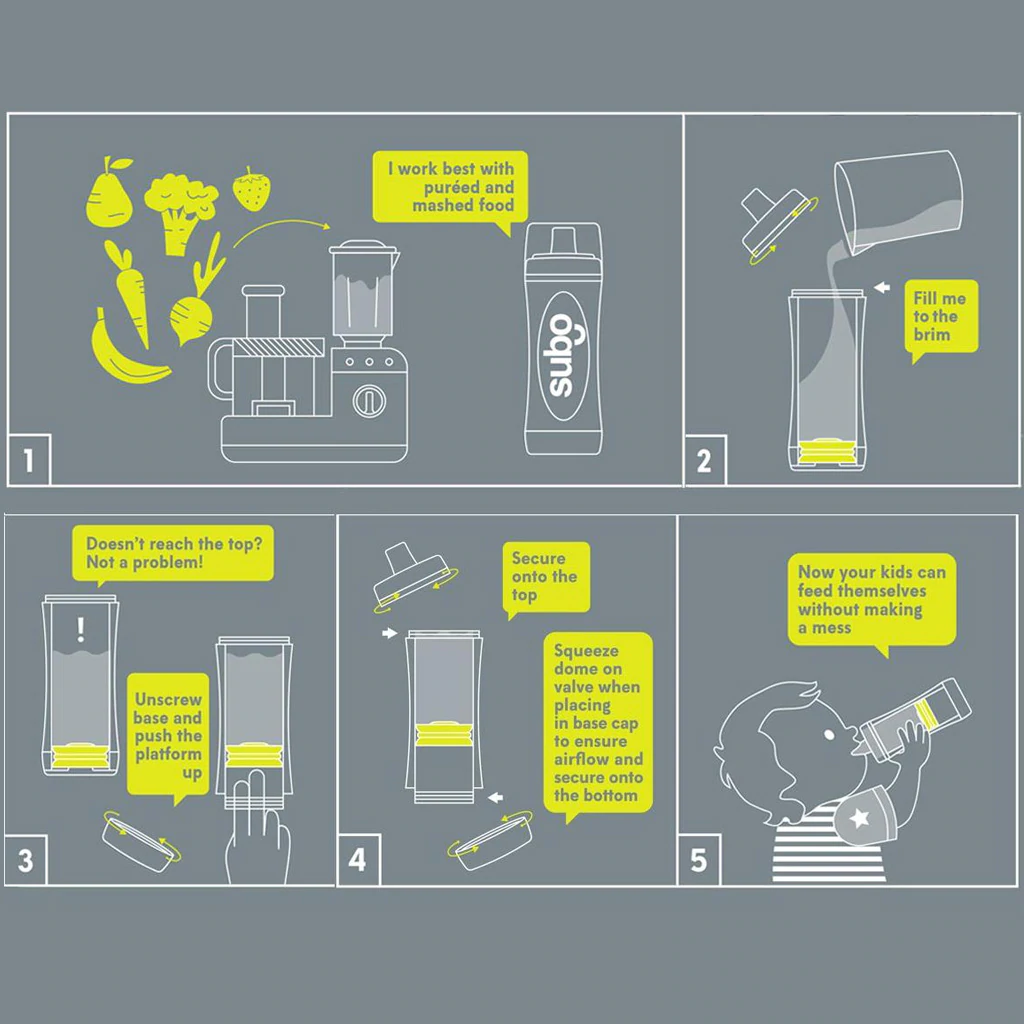 I work best with puréed and mashed food

subo

1

Fill me to the brim

2

Doesn't reach the top? Not a problem!

!

Unscrew base and push the platform up

3

Secure onto the top

Squeeze dome on valve when placing in base cap to ensure airflow and secure onto the bottom

4

Now your kids can feed themselves without making a mess

5