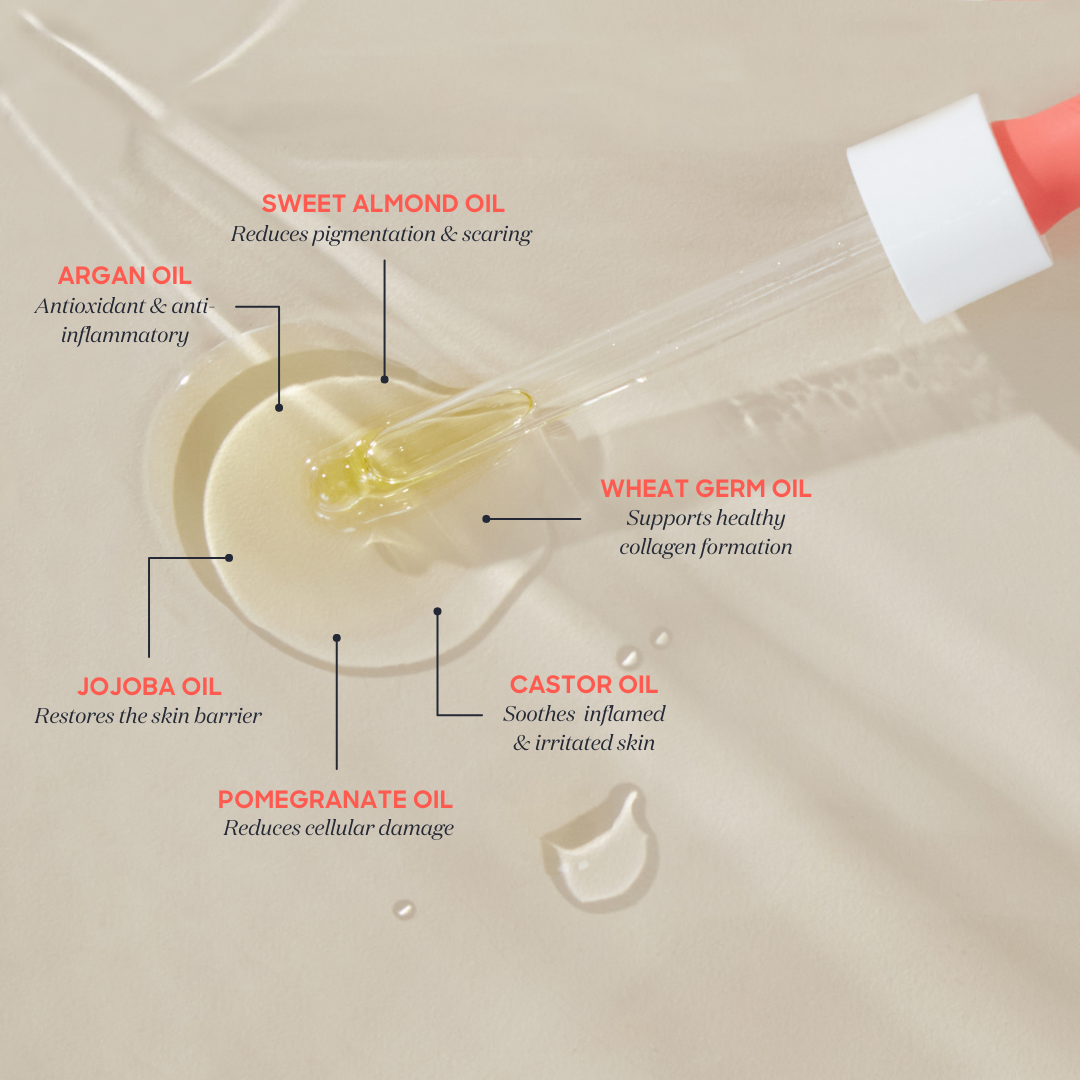 SWEET ALMOND OIL
Reduces pigmentation & scaring

ARGAN OIL
Antioxidant & anti-inflammatory

WHEAT GERM OIL
Supports healthy collagen formation

JOJOBA OIL
Restores the skin barrier

CASTOR OIL
Soothes inflamed & irritated skin

POMEGRANATE OIL
Reduces cellular damage