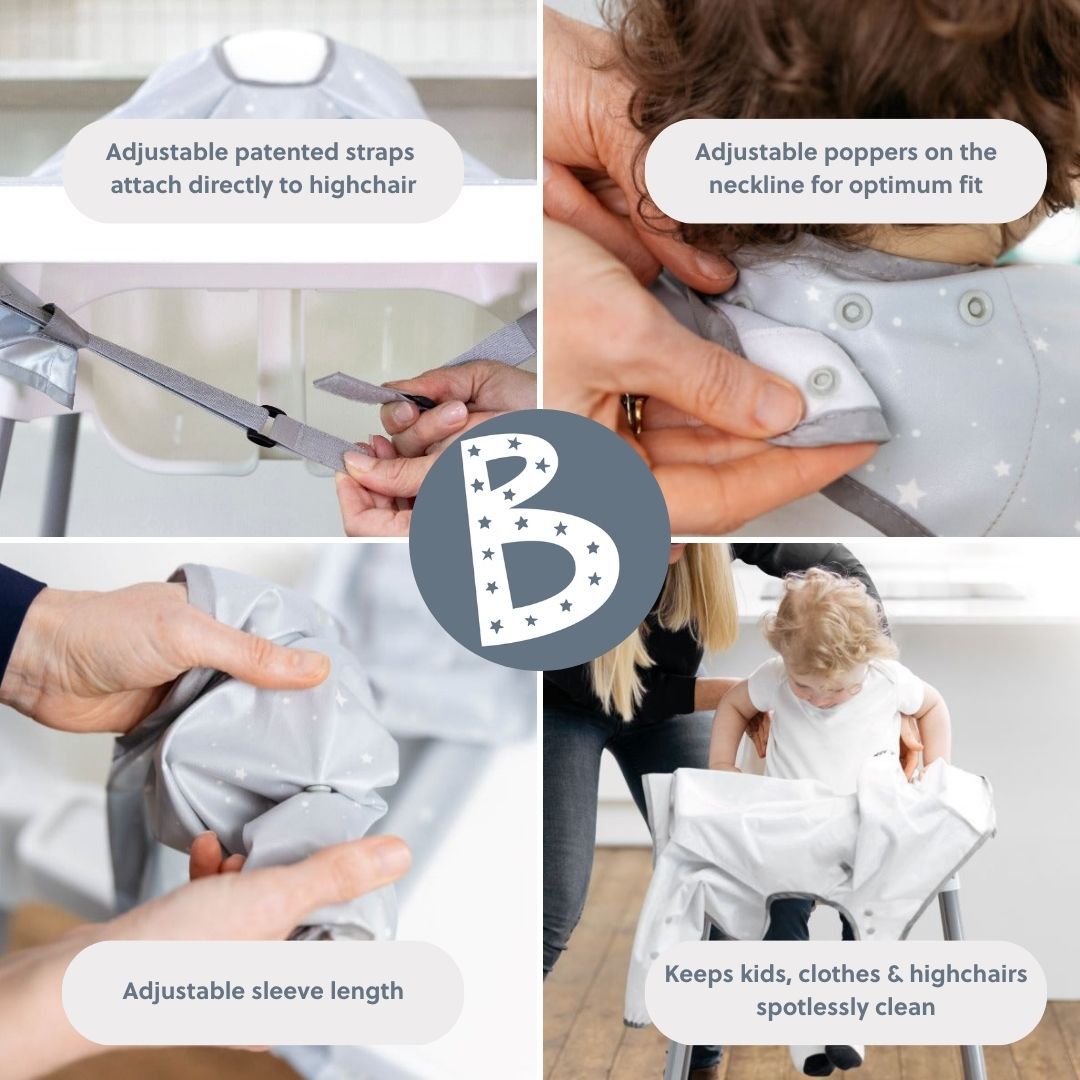 Adjustable patented straps attach directly to highchair

Adjustable poppers on the neckline for optimum fit

B

Adjustable sleeve length

Keeps kids, clothes & highchairs spotlessly clean